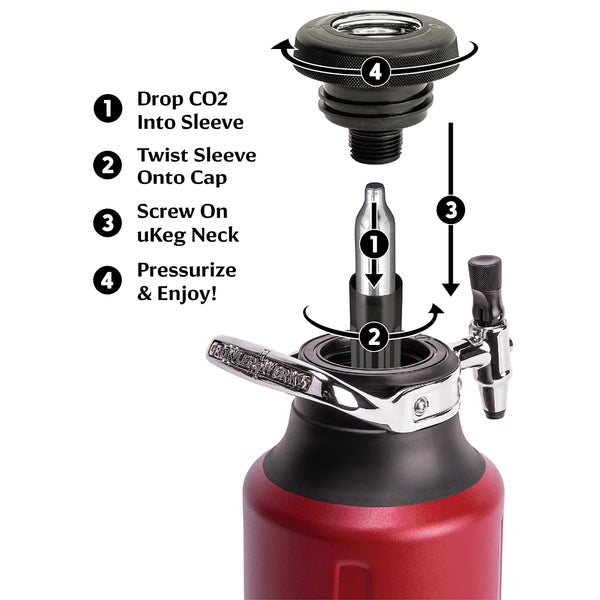 4

1 Drop CO2 Into Sleeve

2 Twist Sleeve Onto Cap

3 Screw On uKeg Neck

4 Pressurize & Enjoy!

3

1

2

GROWLERWERKS